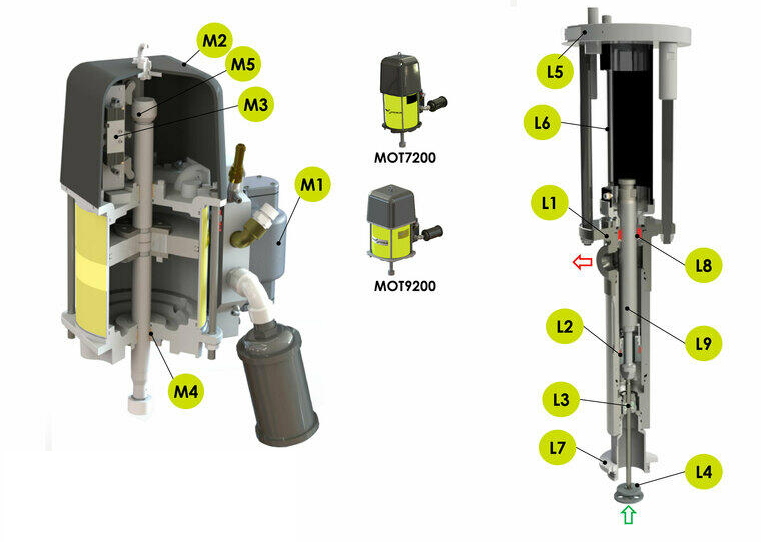 M2
M5
M3
M1
M4
MOT7200
MOT9200
L5
L6
L1
L8
L2
L9
L3
L7
L4