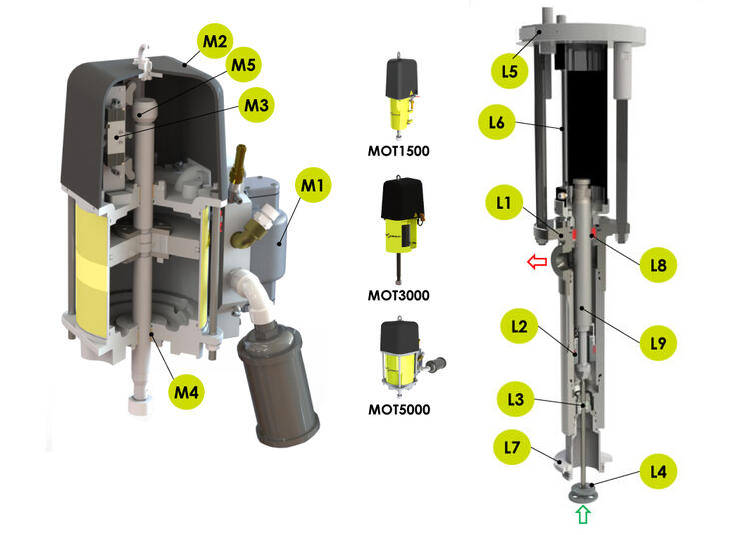 M2
M5
M3
M1
M4
MOT1500
MOT3000
MOT5000
L5
L6
L1
L8
L2
L9
L3
L7
L4