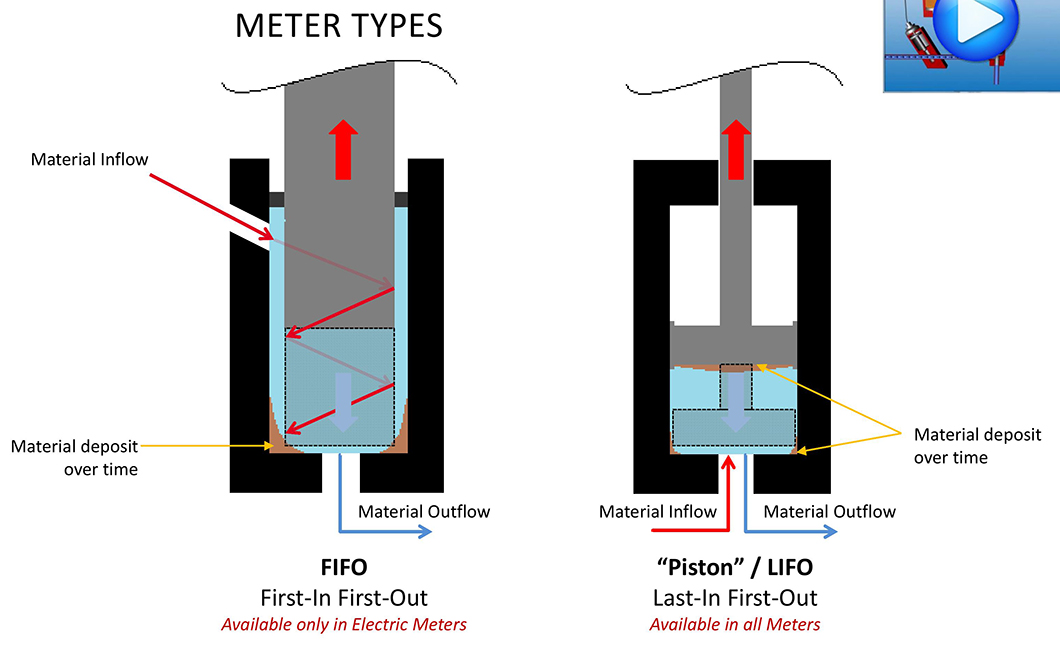 METER TYPES

Material Inflow

Material deposit over time

Material Outflow

FIFO
First-In First-Out
Available only in Electric Meters

Material deposit over time

Material Inflow

Material Outflow

"Piston" / LIFO
Last-In First-Out
Available in all Meters